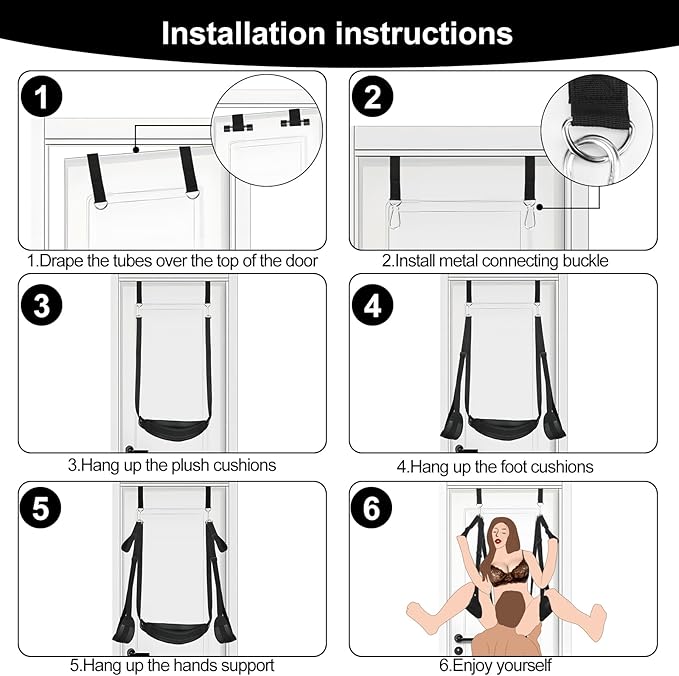 Installation instructions

1

1.Drape the tubes over the top of the door

2

2.Install metal connecting buckle

3

3.Hang up the plush cushions

4

4.Hang up the foot cushions

5

5.Hang up the hands support

6

6.Enjoy yourself